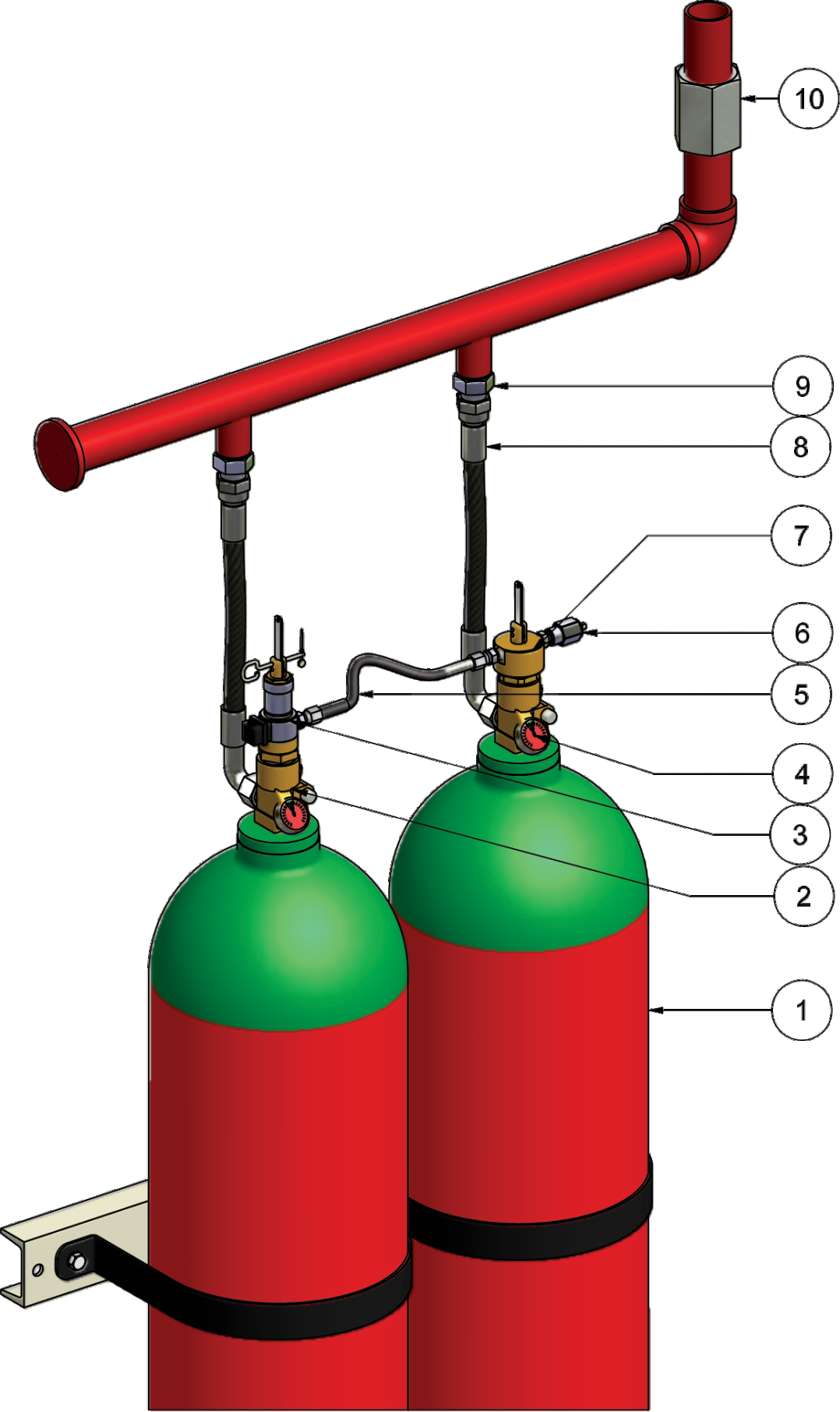 10
9
8
7
6
5
4
3
2
1